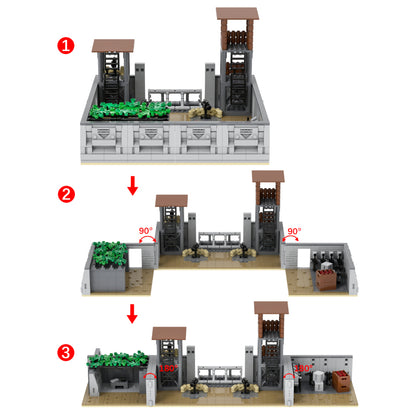 1

2

90°

90°

3

180°

180°