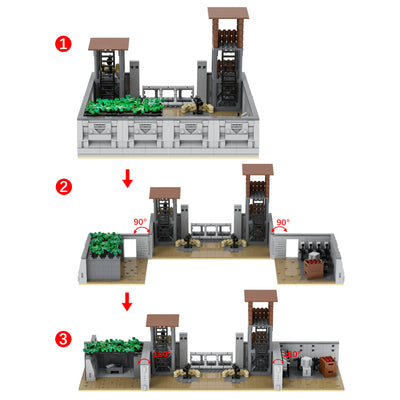 1

2

90°

90°

3

180°

180°