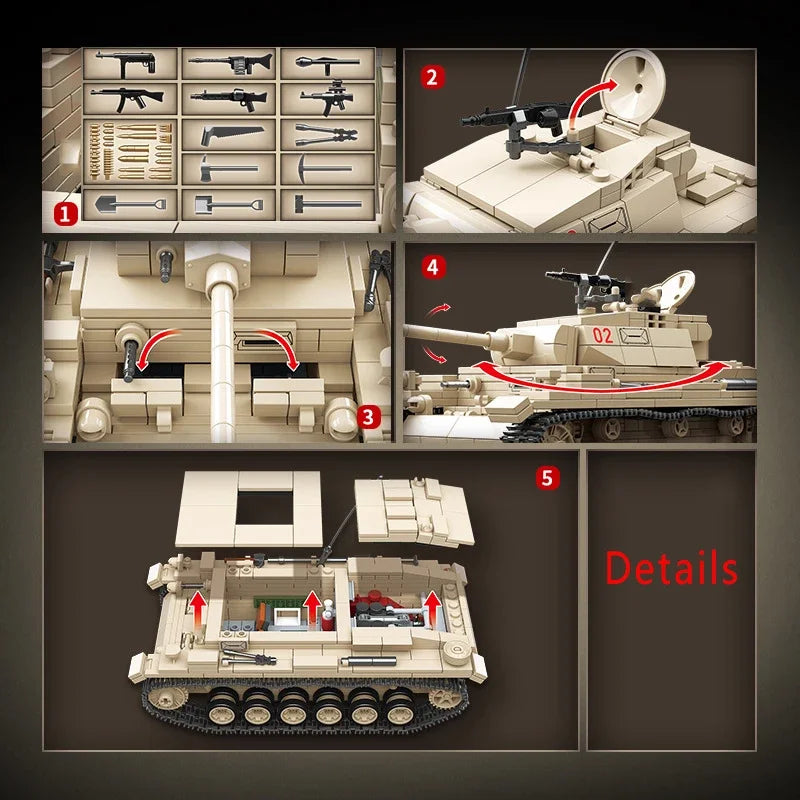 1

2

3

4

02

5

Details