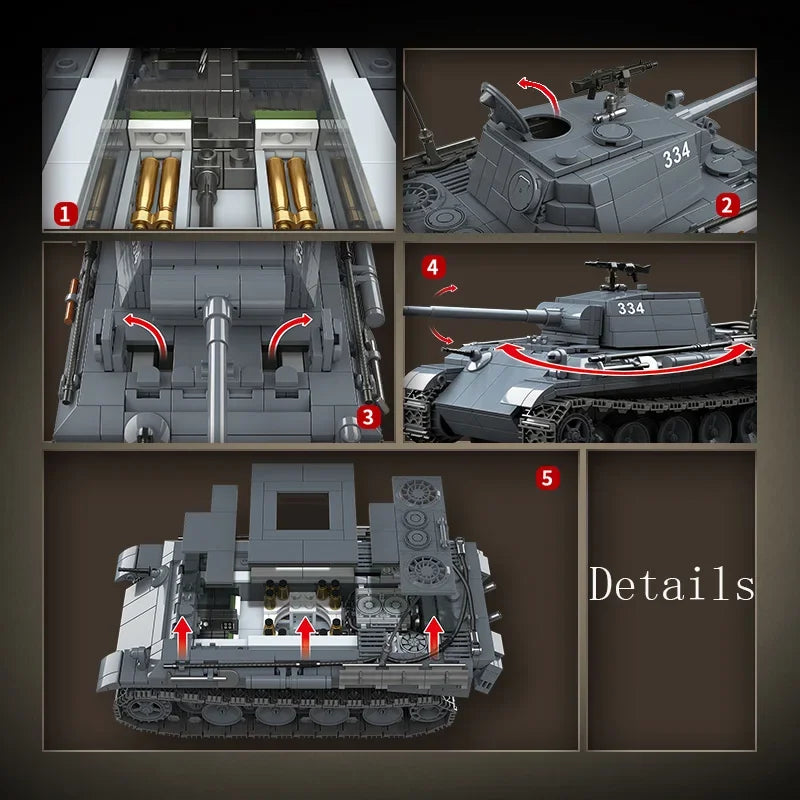 1
334
2
3
4
334
5
Details